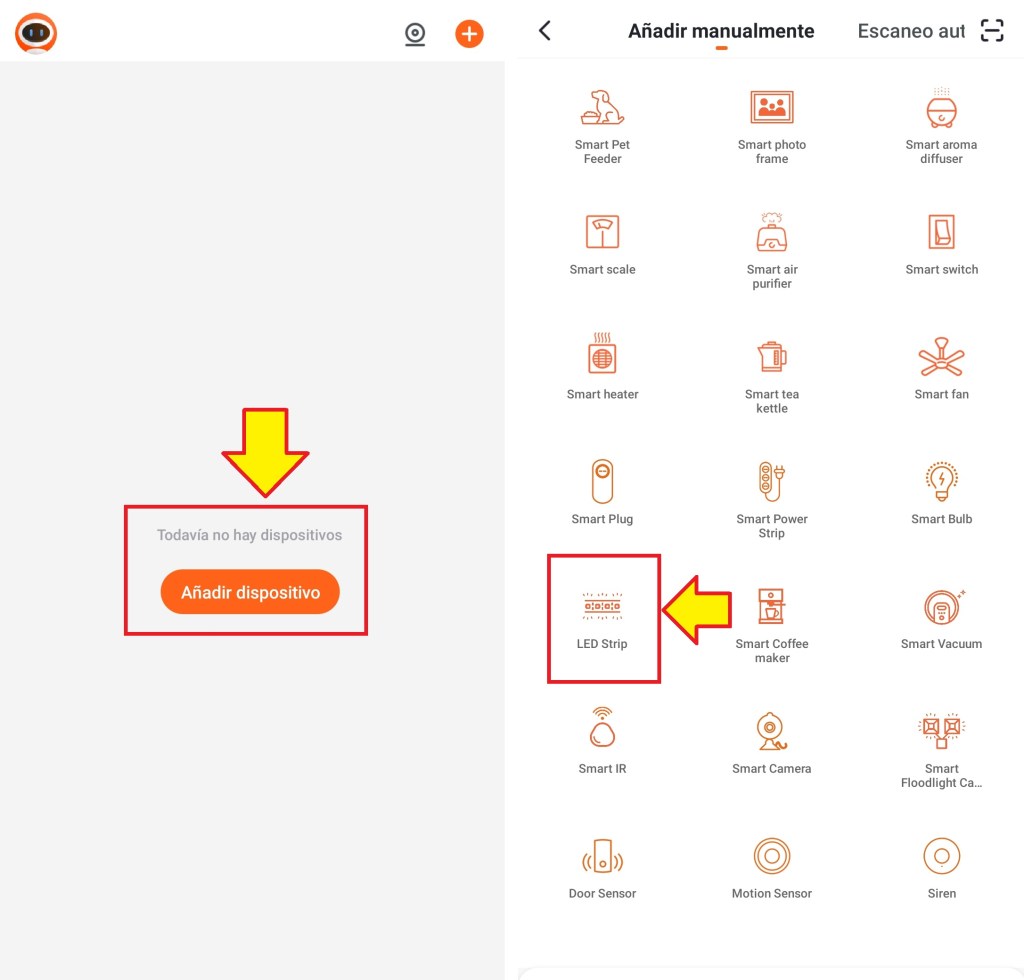 Todavía no hay dispositivos

Añadir dispositivo

Añadir manualmente

Escaneo aut

Smart Pet Feeder

Smart photo frame

Smart aroma diffuser

Smart scale

Smart air purifier

Smart switch

Smart heater

Smart tea kettle

Smart fan

Smart Plug

Smart Power Strip

Smart Bulb

LED Strip

Smart Coffee maker

Smart Vacuum

Smart IR

Smart Camera

Smart Floodlight Ca...

Door Sensor

Motion Sensor

Siren