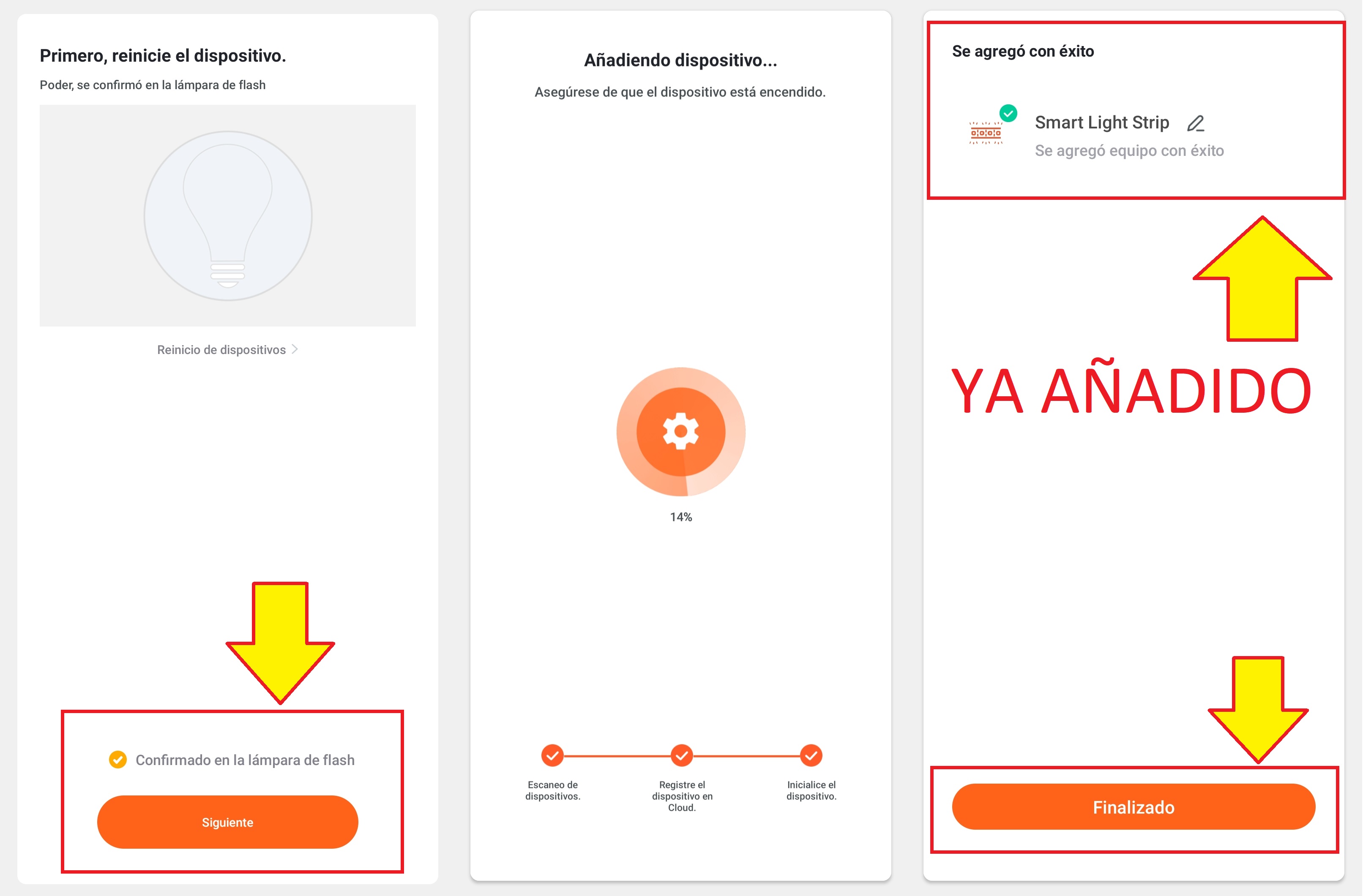 Primero, reinicie el dispositivo.

Poder, se confirmó en la lámpara de flash

Reinicio de dispositivos >

Confirmado en la lámpara de flash

Siguiente

Añadiendo dispositivo...

Asegúrese de que el dispositivo está encendido.

14%

Escaneo de dispositivos.

Registre el dispositivo en Cloud.

Inicialice el dispositivo.

Se agregó con éxito

Smart Light Strip

Se agregó equipo con éxito

YA AÑADIDO

Finalizado