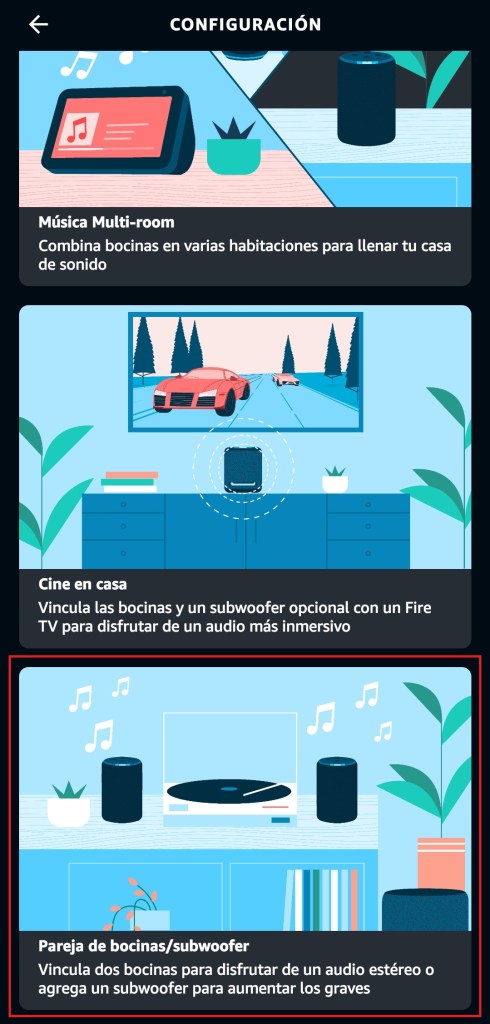 CONFIGURACIÓN

Música Multi-room
Combina bocinas en varias habitaciones para llenar tu casa de sonido

Cine en casa
Vincula las bocinas y un subwoofer opcional con un Fire TV para disfrutar de un audio más inmersivo

Pareja de bocinas/subwoofer
Vincula dos bocinas para disfrutar de un audio estéreo o agrega un subwoofer para aumentar los graves