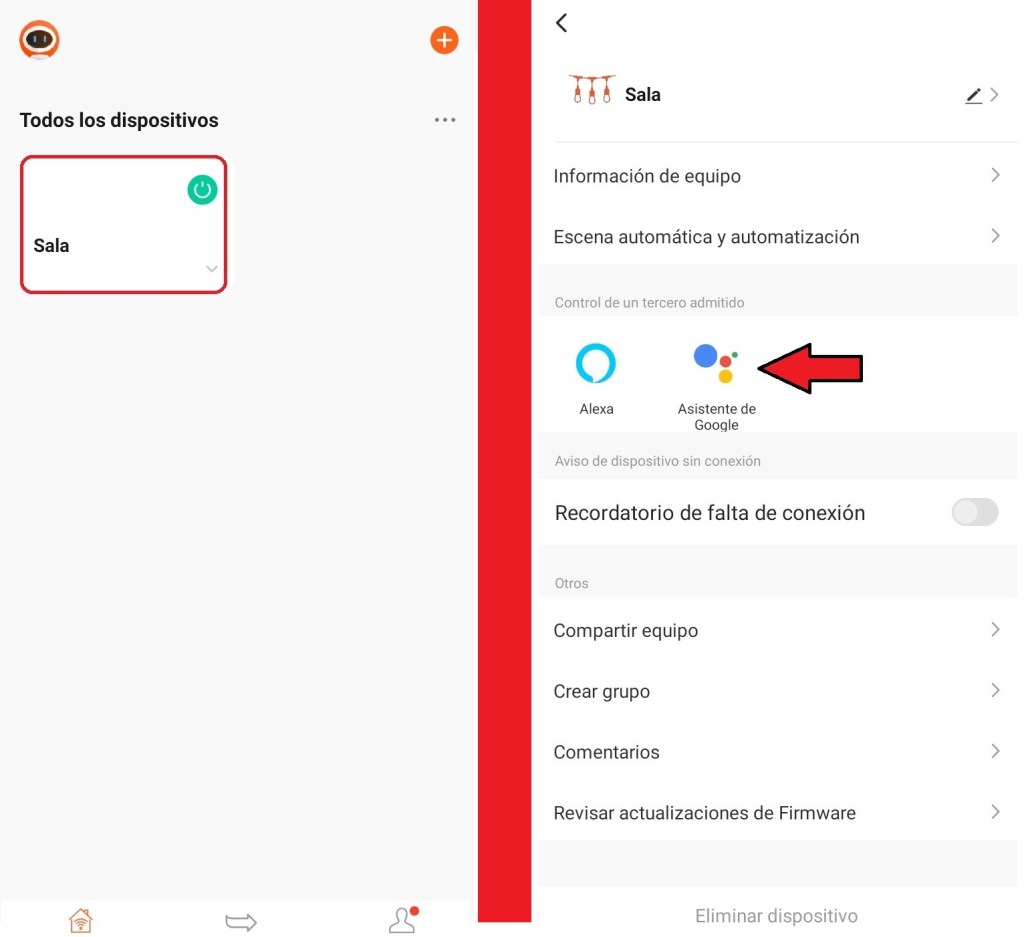 Todos los dispositivos

Sala

Sala

Información de equipo

Escena automática y automatización

Control de un tercero admitido

Alexa

Asistente de Google

Aviso de dispositivo sin conexión

Recordatorio de falta de conexión

Otros

Compartir equipo

Crear grupo

Comentarios

Revisar actualizaciones de Firmware

Eliminar dispositivo