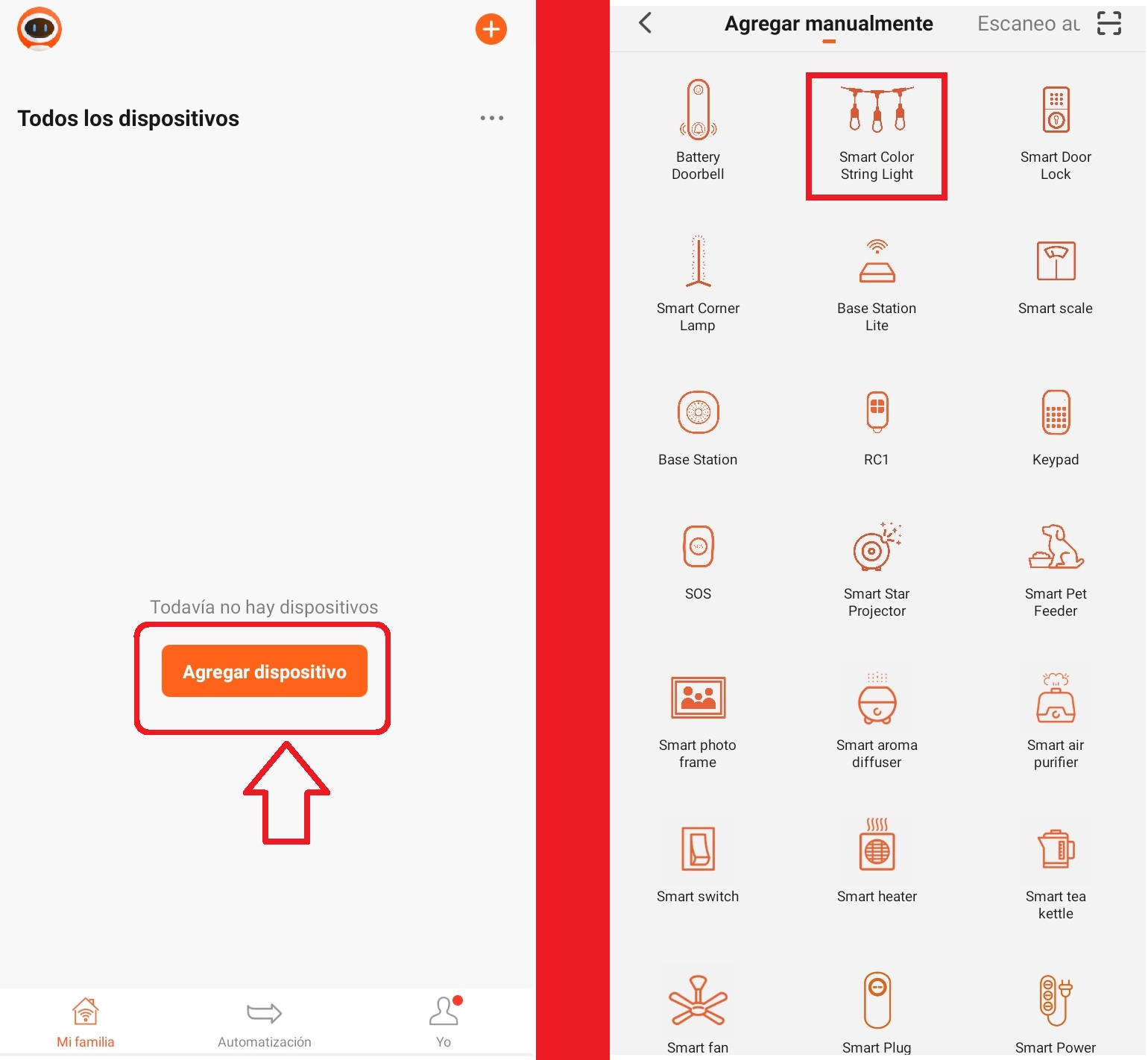 Todos los dispositivos

Todavía no hay dispositivos

Agregar dispositivo

Mi familia

Automatización

Yo

Agregar manualmente

Escaneo au

Battery Doorbell

Smart Color String Light

Smart Door Lock

Smart Corner Lamp

Base Station Lite

Smart scale

Base Station

RC1

Keypad

SOS

Smart Star Projector

Smart Pet Feeder

Smart photo frame

Smart aroma diffuser

Smart air purifier

Smart switch

Smart heater

Smart tea kettle

Smart fan

Smart Plug

Smart Power