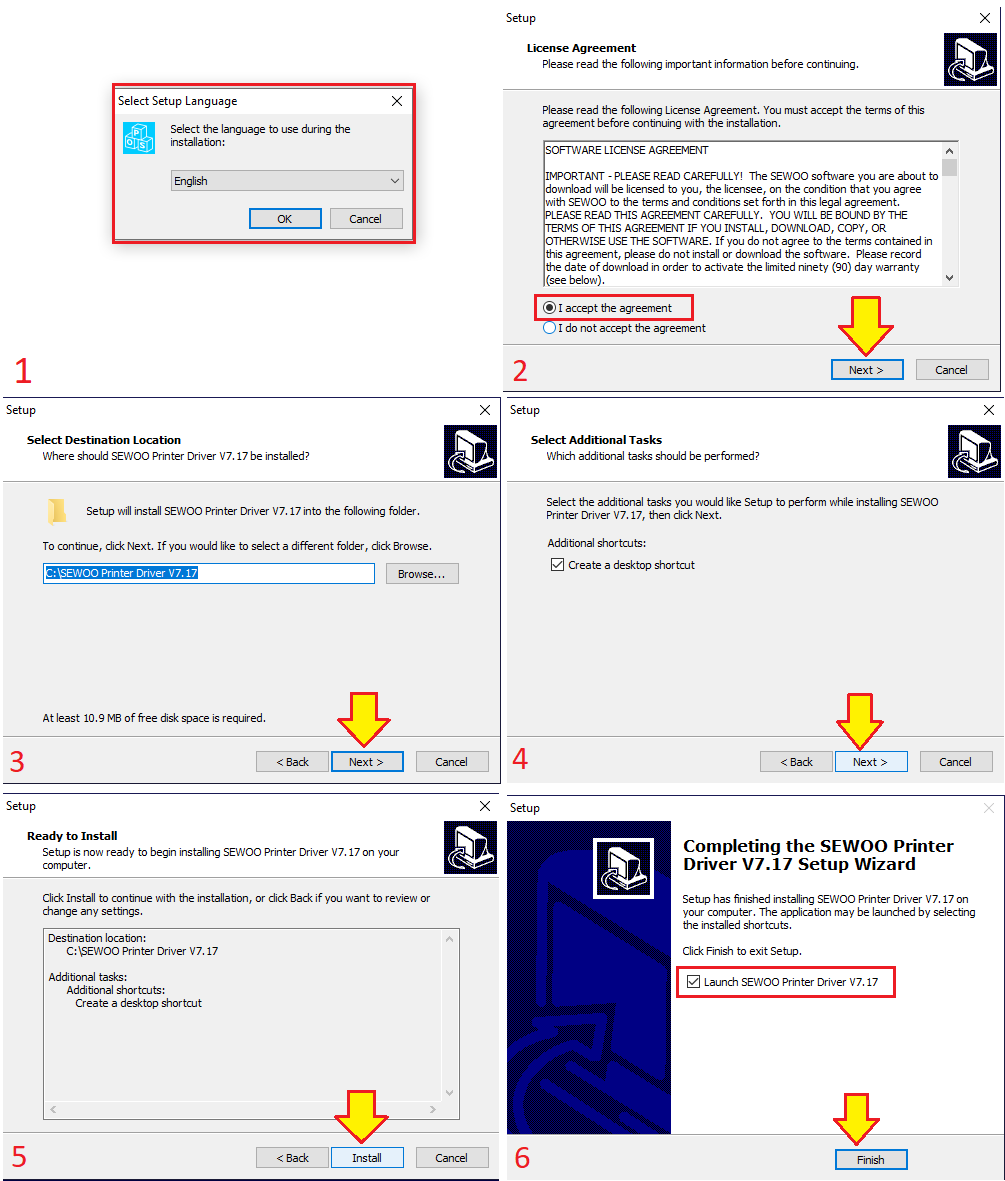 Select Setup Language

Select the language to use during the installation:

English

OK Cancel

1

Setup

License Agreement
Please read the following important information before continuing.

Please read the following License Agreement. You must accept the terms of this agreement before continuing with the installation.

SOFTWARE LICENSE AGREEMENT

IMPORTANT - PLEASE READ CAREFULLY! The SEWOO software you are about to download will be licensed to you, the licensee, on the condition that you agree with SEWOO to the terms and conditions set forth in this legal agreement. PLEASE READ THIS AGREEMENT CAREFULLY. YOU WILL BE BOUND BY THE TERMS OF THIS AGREEMENT IF YOU INSTALL, DOWNLOAD, COPY, OR OTHERWISE USE THE SOFTWARE. If you do not agree to the terms contained in this agreement, please do not install or download the software. Please record the date of download in order to activate the limited ninety (90) day warranty (see below).

I accept the agreement
I do not accept the agreement

2

Next > Cancel

Setup

Select Destination Location
Where should SEWOO Printer Driver V7.17 be installed?

Setup will install SEWOO Printer Driver V7.17 into the following folder.

To continue, click Next. If you would like to select a different folder, click Browse.

C:\SEWOO Printer Driver V7.17 Browse...

At least 10.9 MB of free disk space is required.

3

< Back Next > Cancel

Setup

Select Additional Tasks
Which additional tasks should be performed?

Select the additional tasks you would like Setup to perform while installing SEWOO Printer Driver V7.17, then click Next.

Additional shortcuts:

Create a desktop shortcut

4

< Back Next > Cancel

Setup

Ready to Install
Setup is now ready to begin installing SEWOO Printer Driver V7.17 on your computer.

Click Install to continue with the installation, or click Back if you want to review or change any settings.

Destination location:
C:\SEWOO Printer Driver V7.17

Additional tasks:
Additional shortcuts:
Create a desktop shortcut

5

< Back Install Cancel

Setup

Completing the SEWOO Printer Driver V7.17 Setup Wizard

Setup has finished installing SEWOO Printer Driver V7.17 on your computer. The application may be launched by selecting the installed shortcuts.

Click Finish to exit Setup.

Launch SEWOO Printer Driver V7.17

6

Finish