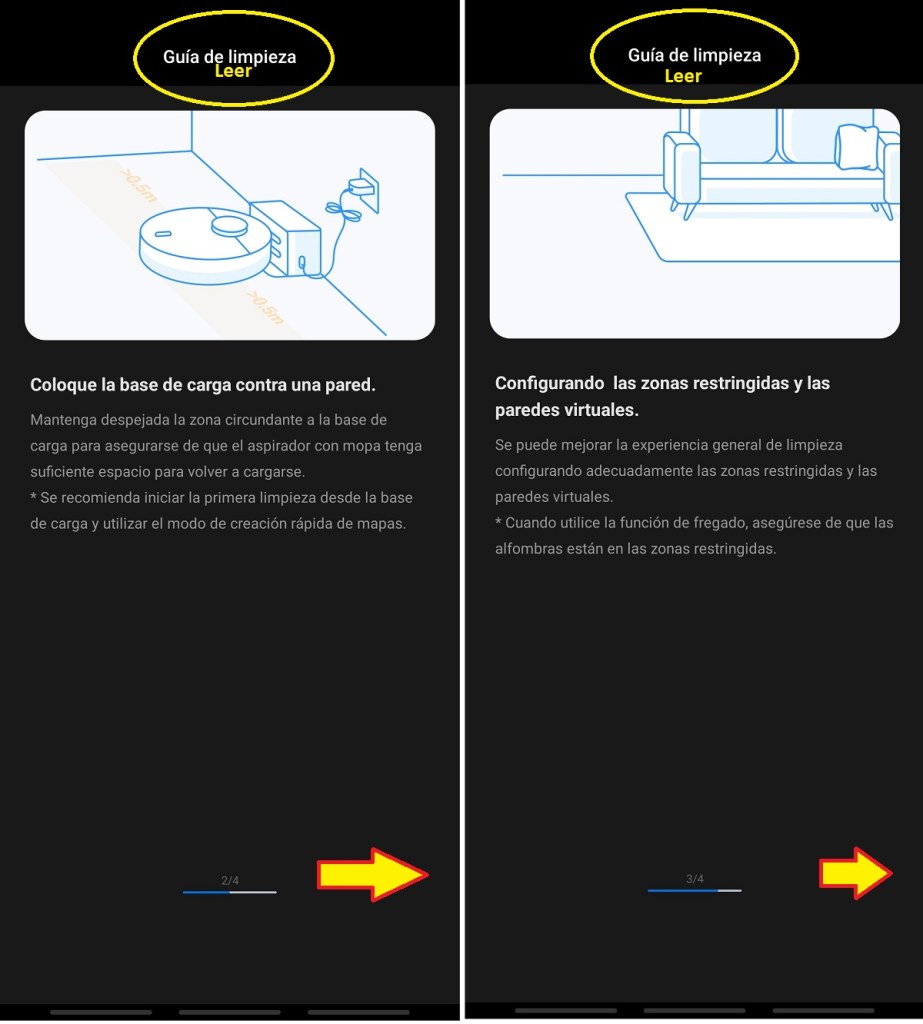 Guía de limpieza
Leer

>0.5m

>0.5m

Coloque la base de carga contra una pared.

Mantenga despejada la zona circundante a la base de carga para asegurarse de que el aspirador con mopa tenga suficiente espacio para volver a cargarse.
* Se recomienda iniciar la primera limpieza desde la base de carga y utilizar el modo de creación rápida de mapas.

2/4

Guía de limpieza
Leer

Configurando las zonas restringidas y las paredes virtuales.

Se puede mejorar la experiencia general de limpieza configurando adecuadamente las zonas restringidas y las paredes virtuales.
* Cuando utilice la función de fregado, asegúrese de que las alfombras están en las zonas restringidas.

3/4