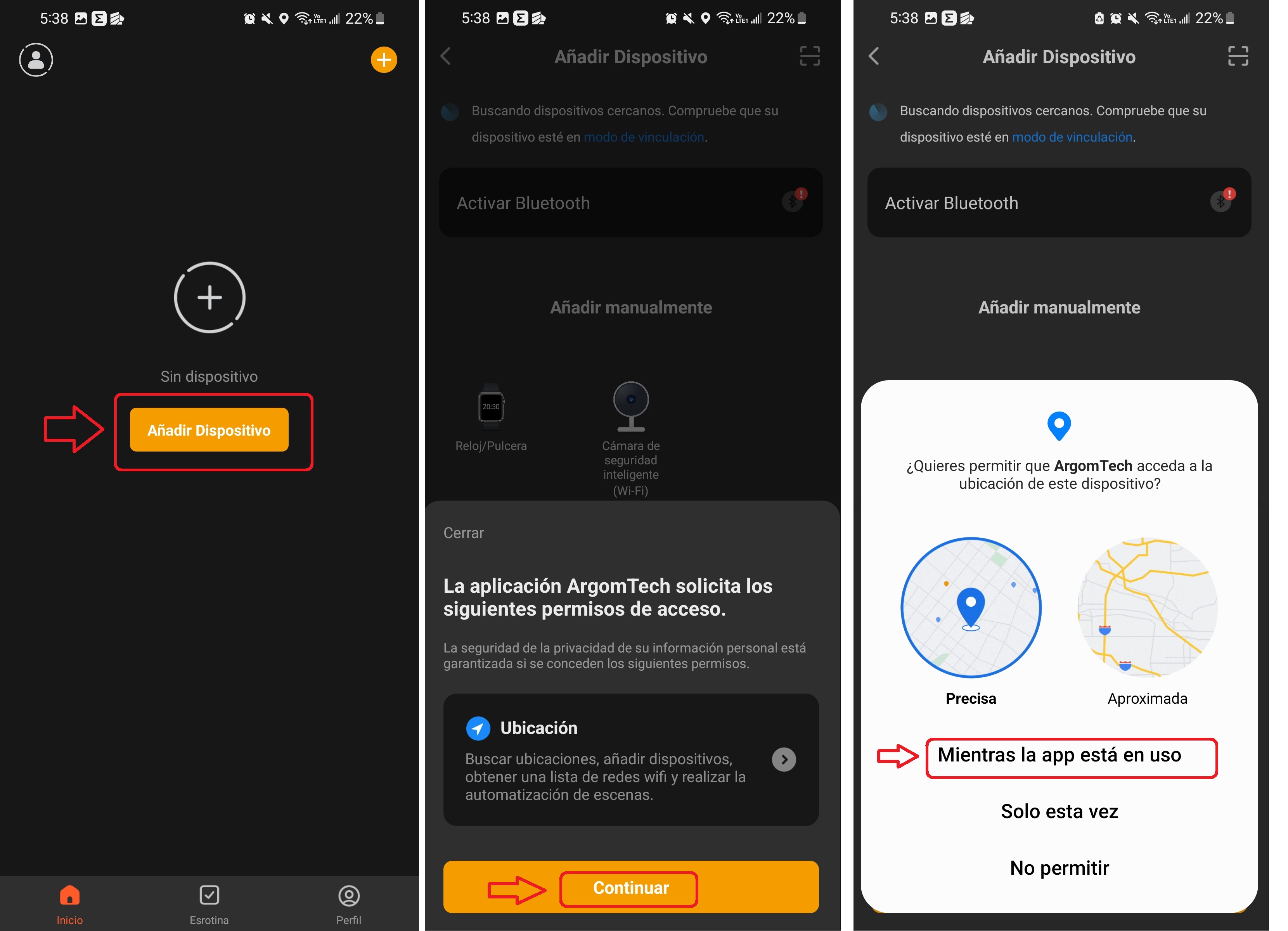 5:38 22%

Sin dispositivo

Añadir Dispositivo

Inicio

Esrotina

Perfil

5:38 22%

Añadir Dispositivo

Buscando dispositivos cercanos. Compruebe que su dispositivo esté en modo de vinculación.

Activar Bluetooth

Añadir manualmente

20:30

Reloj/Pulcera

Cámara de seguridad inteligente (Wi-Fi)

Cerrar

La aplicación ArgomTech solicita los siguientes permisos de acceso.

La seguridad de la privacidad de su información personal está garantizada si se conceden los siguientes permisos.

Ubicación

Buscar ubicaciones, añadir dispositivos, obtener una lista de redes wifi y realizar la automatización de escenas.

Continuar

5:38 22%

Añadir Dispositivo

Buscando dispositivos cercanos. Compruebe que su dispositivo esté en modo de vinculación.

Activar Bluetooth

Añadir manualmente

¿Quieres permitir que ArgomTech acceda a la ubicación de este dispositivo?

Precisa

Aproximada

Mientras la app está en uso

Solo esta vez

No permitir